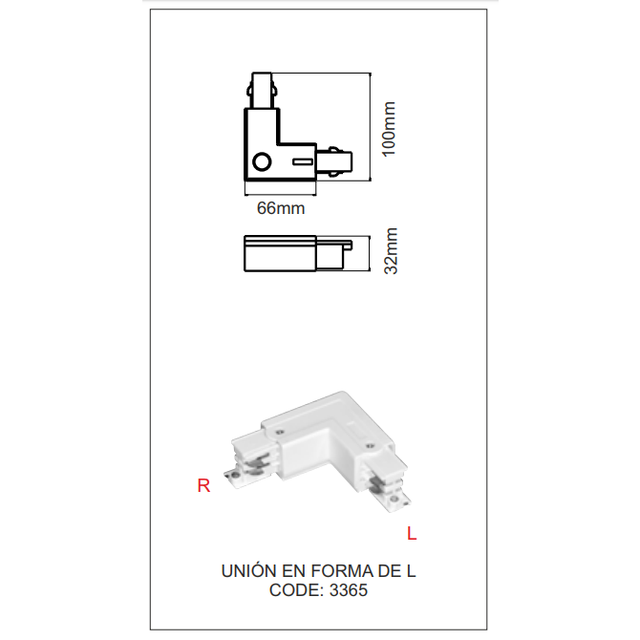 100mm

66mm

32mm

R

L

UNIÓN EN FORMA DE L
CODE: 3365