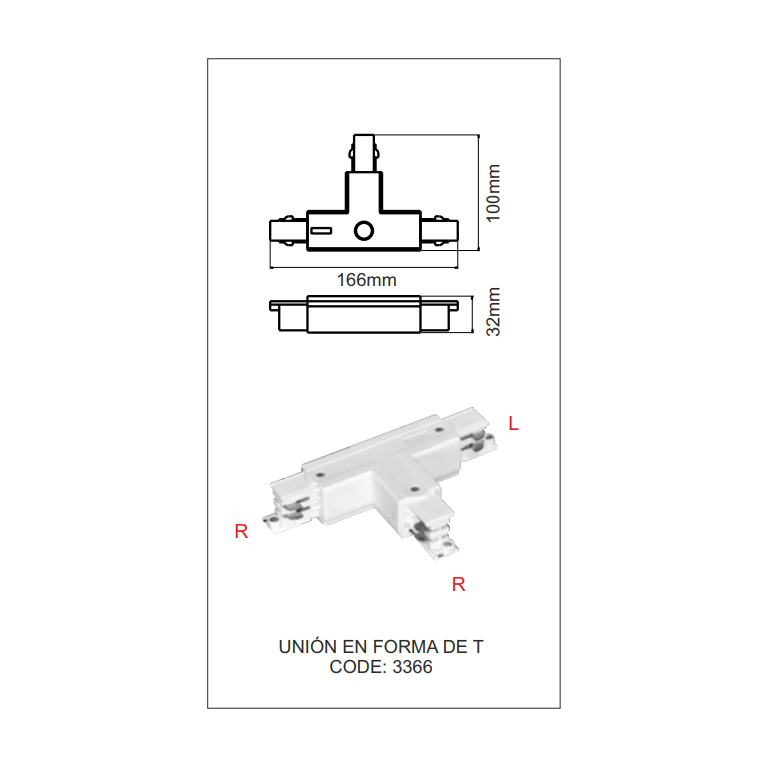 100mm

166mm

32mm

L

R

R

UNIÓN EN FORMA DE T
CODE: 3366