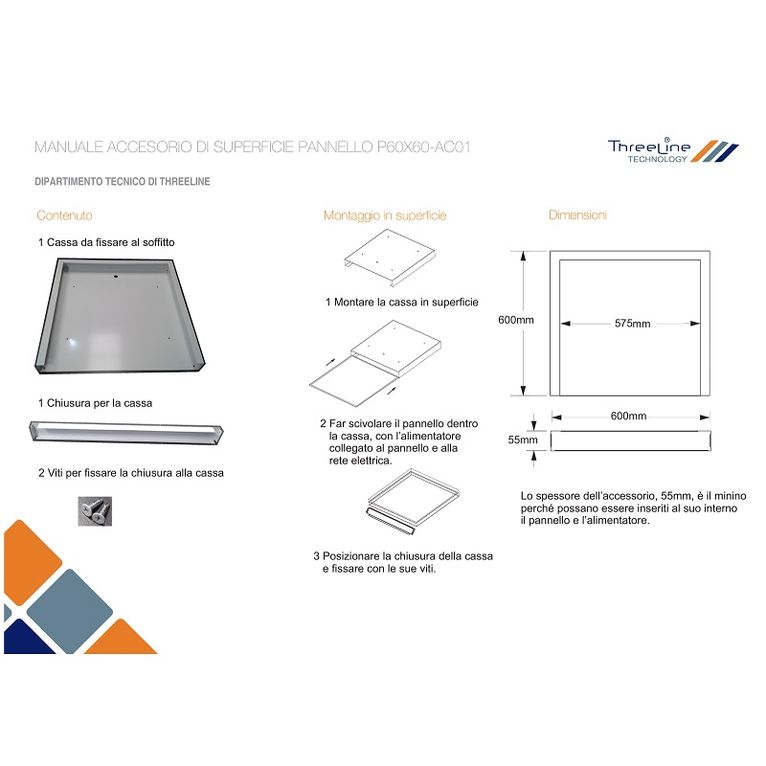 MANUALE ACCESORIO DI SUPERFICIE PANNELLO P60X60-AC01

ThreeLine®
TECHNOLOGY

DIPARTIMENTO TECNICO DI THREELINE

Contenuto

1 Cassa da fissare al soffitto

1 Chiusura per la cassa

2 Viti per fissare la chiusura alla cassa

Montaggio in superficie

1 Montare la cassa in superficie

2 Far scivolare il pannello dentro la cassa, con l'alimentatore collegato al pannello e alla rete elettrica.

3 Posizionare la chiusura della cassa e fissare con le sue viti.

Dimensioni

600mm

575mm

600mm

55mm

Lo spessore dell'accessorio, 55mm, è il minino perché possano essere inseriti al suo interno il pannello e l'alimentatore.